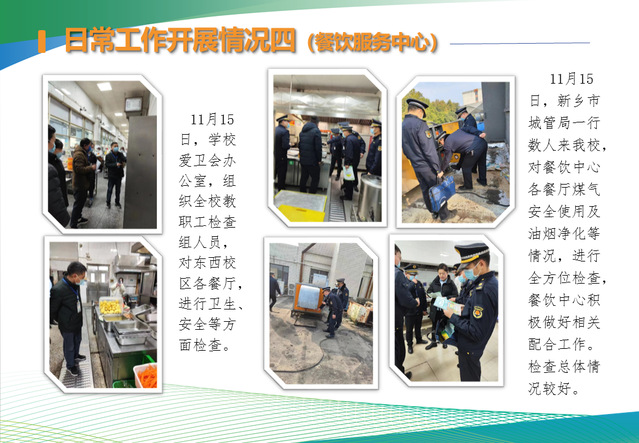 日常工作开展情况四（餐饮服务中心）

11月15日，学校爱卫会办公室，组织全校教职工检查组人员，对东西校区各餐厅，进行卫生、安全等方面检查。

11月15日，新乡市城管局一行数人来我校，对餐饮中心各餐厅煤气安全使用及油烟净化等情况，进行全方位检查，餐饮中心积极做好相关配合工作。检查总体情况较好。